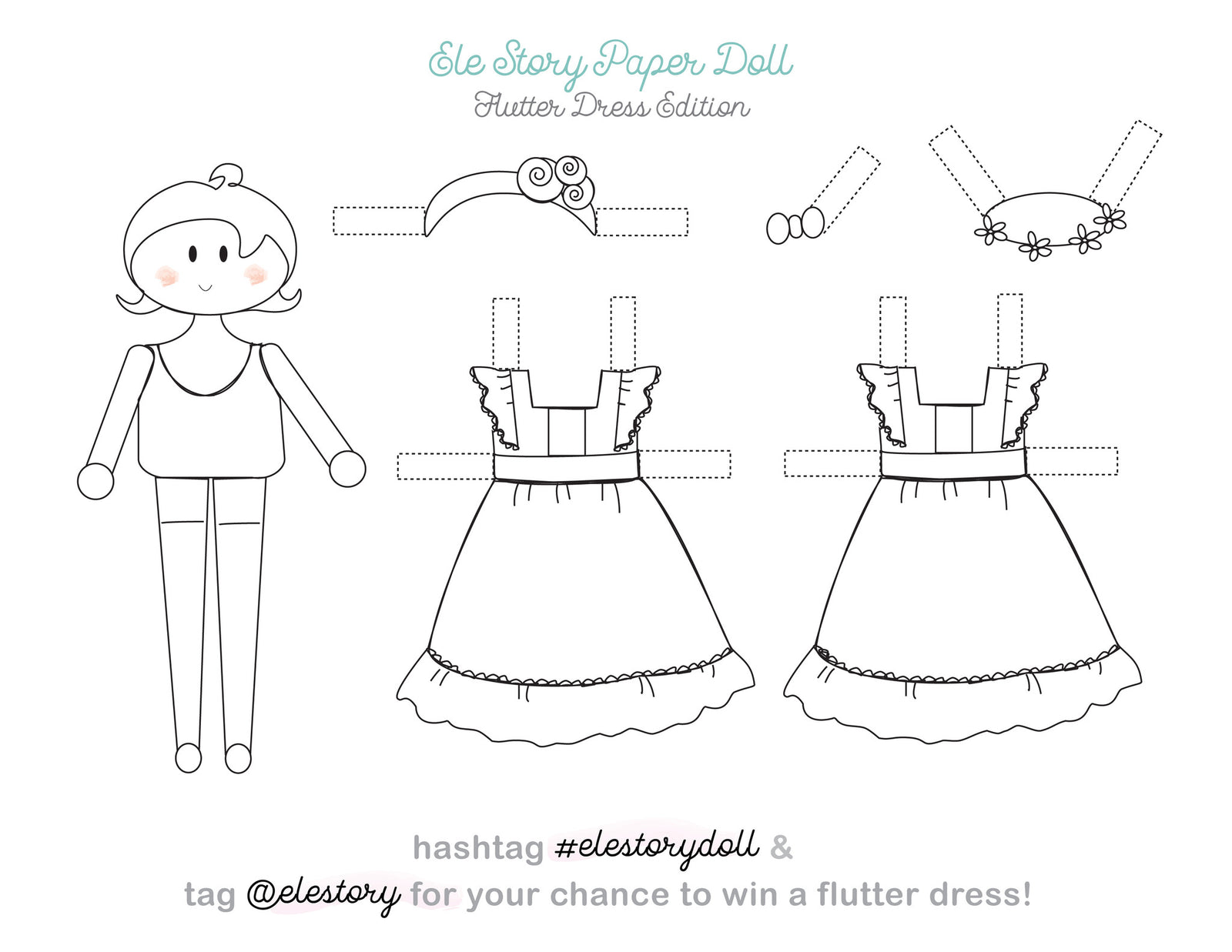 Ele Story Paper Doll
Flutter Dress Edition

hashtag #elestorydoll &
tag @elestory for your chance to win a flutter dress!